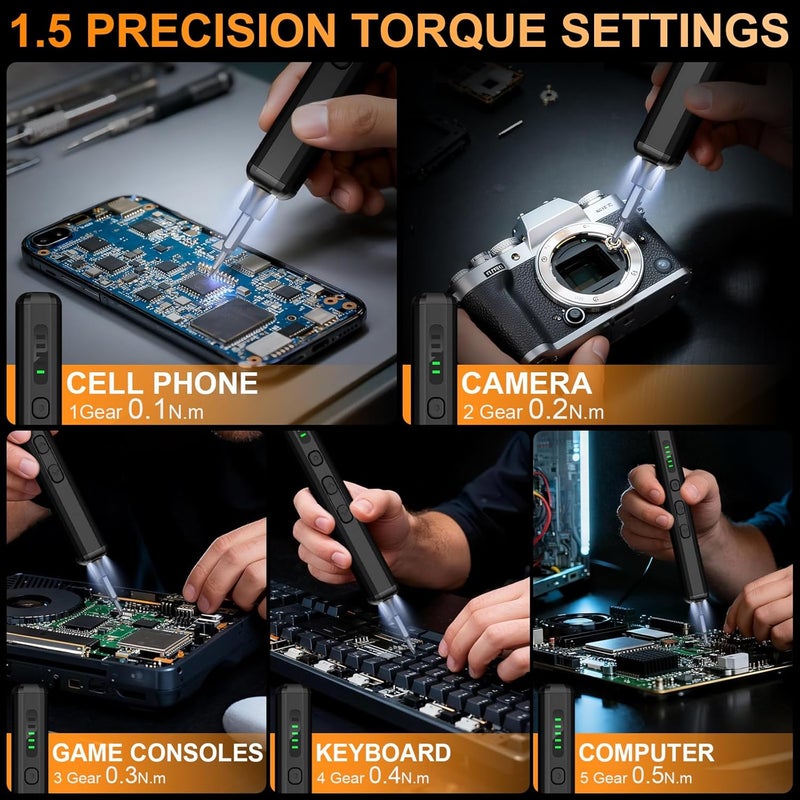 1.5 PRECISION TORQUE SETTINGS

CELL PHONE
1Gear 0.1N.m

CAMERA
2 Gear 0.2N.m

GAME CONSOLES
3 Gear 0.3N.m

KEYBOARD
4 Gear 0.4N.m

COMPUTER
5 Gear 0.5N.m